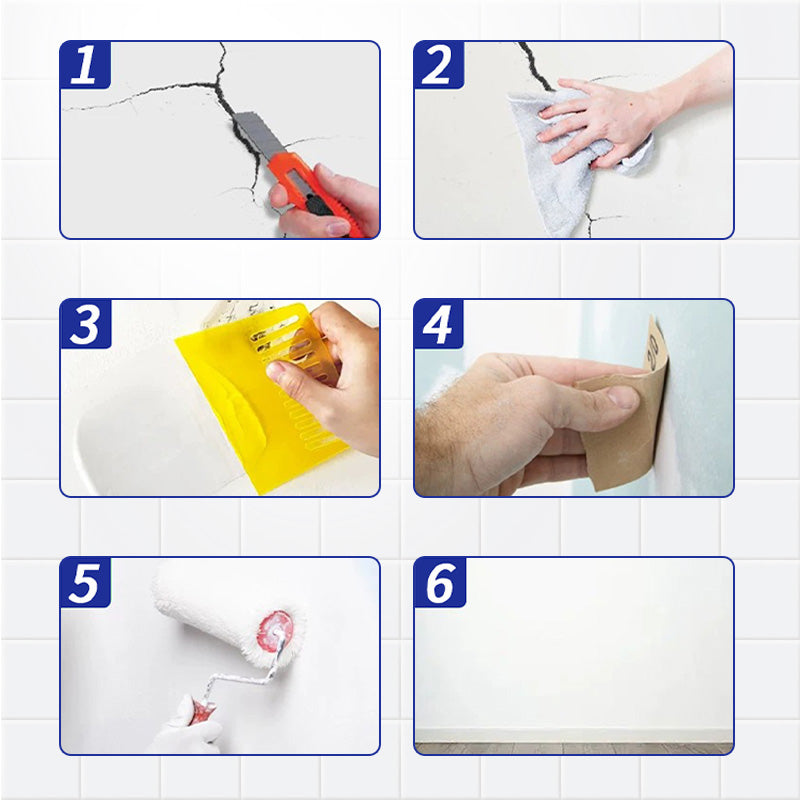 1

2

3

4

5

6