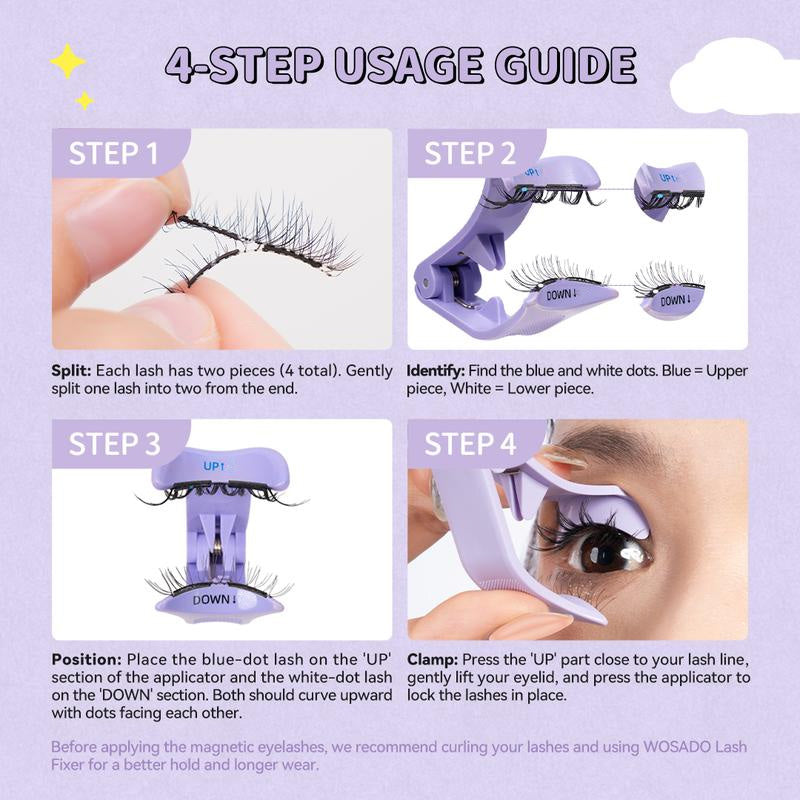 4-STEP USAGE GUIDE

STEP 1

Split: Each lash has two pieces (4 total). Gently split one lash into two from the end.

STEP 2

UP↑

UP↑

DOWN↓

DOWN↓

Identify: Find the blue and white dots. Blue = Upper piece, White = Lower piece.

STEP 3

UP↑

DOWN↓

Position: Place the blue-dot lash on the 'UP' section of the applicator and the white-dot lash on the 'DOWN' section. Both should curve upward with dots facing each other.

STEP 4

Clamp: Press the 'UP' part close to your lash line, gently lift your eyelid, and press the applicator to lock the lashes in place.

Before applying the magnetic eyelashes, we recommend curling your lashes and using WOSADO Lash Fixer for a better hold and longer wear.