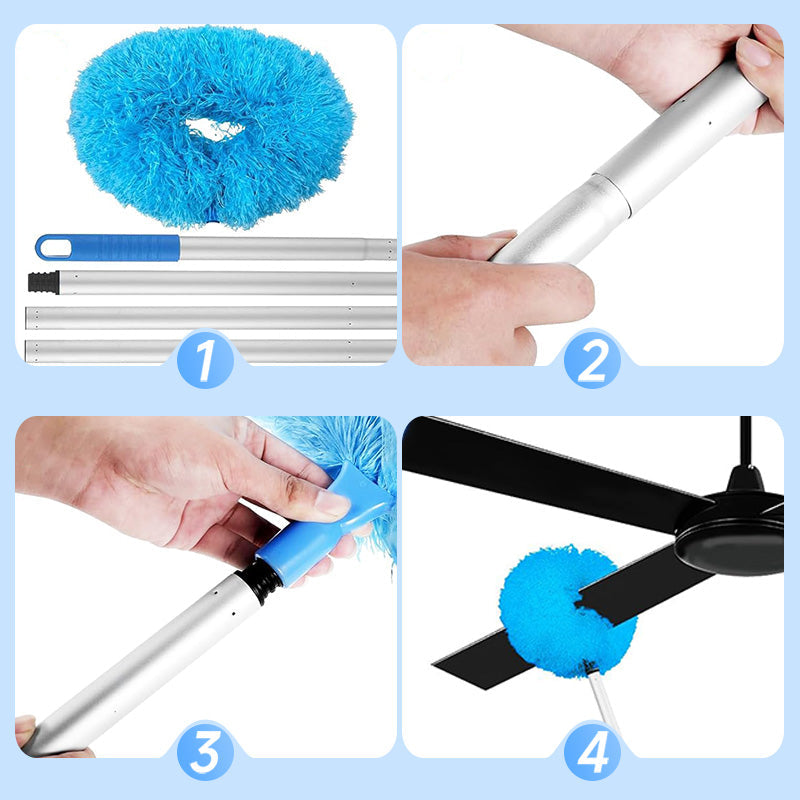 1

2

3

4