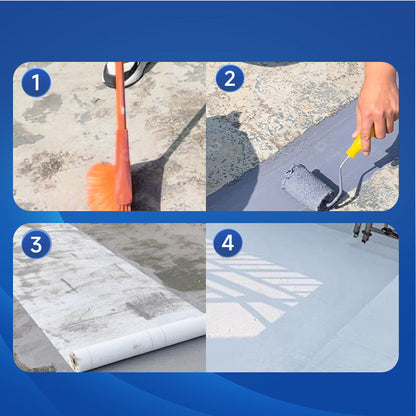 1
2
3
4