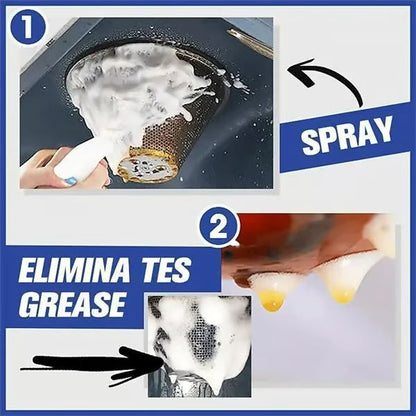 1

SPRAY

2

ELIMINA TES GREASE